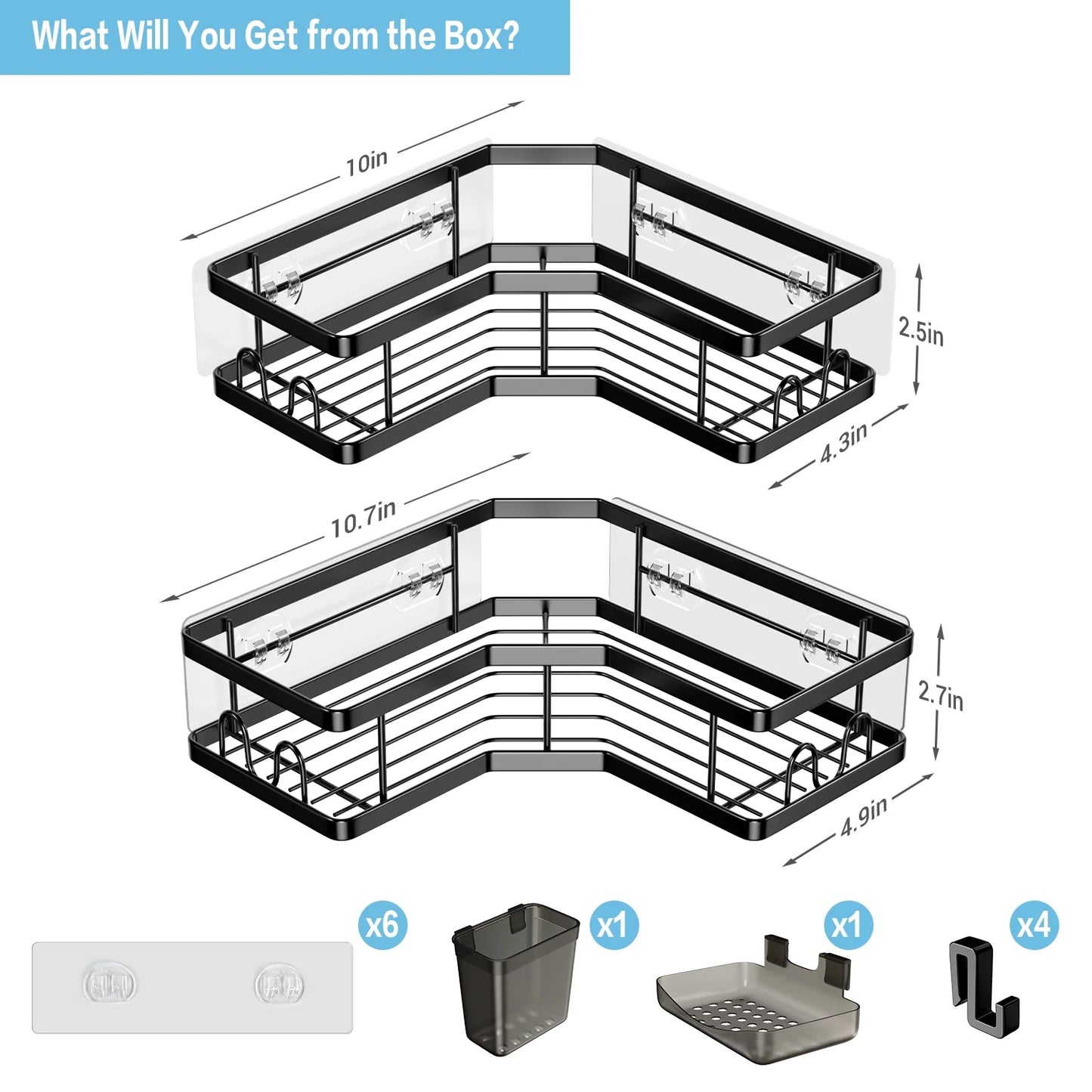 What Will You Get from the Box?

10in

2.5in

4.3in

10.7in

2.7in

4.9in

x6

x1

x1

x4