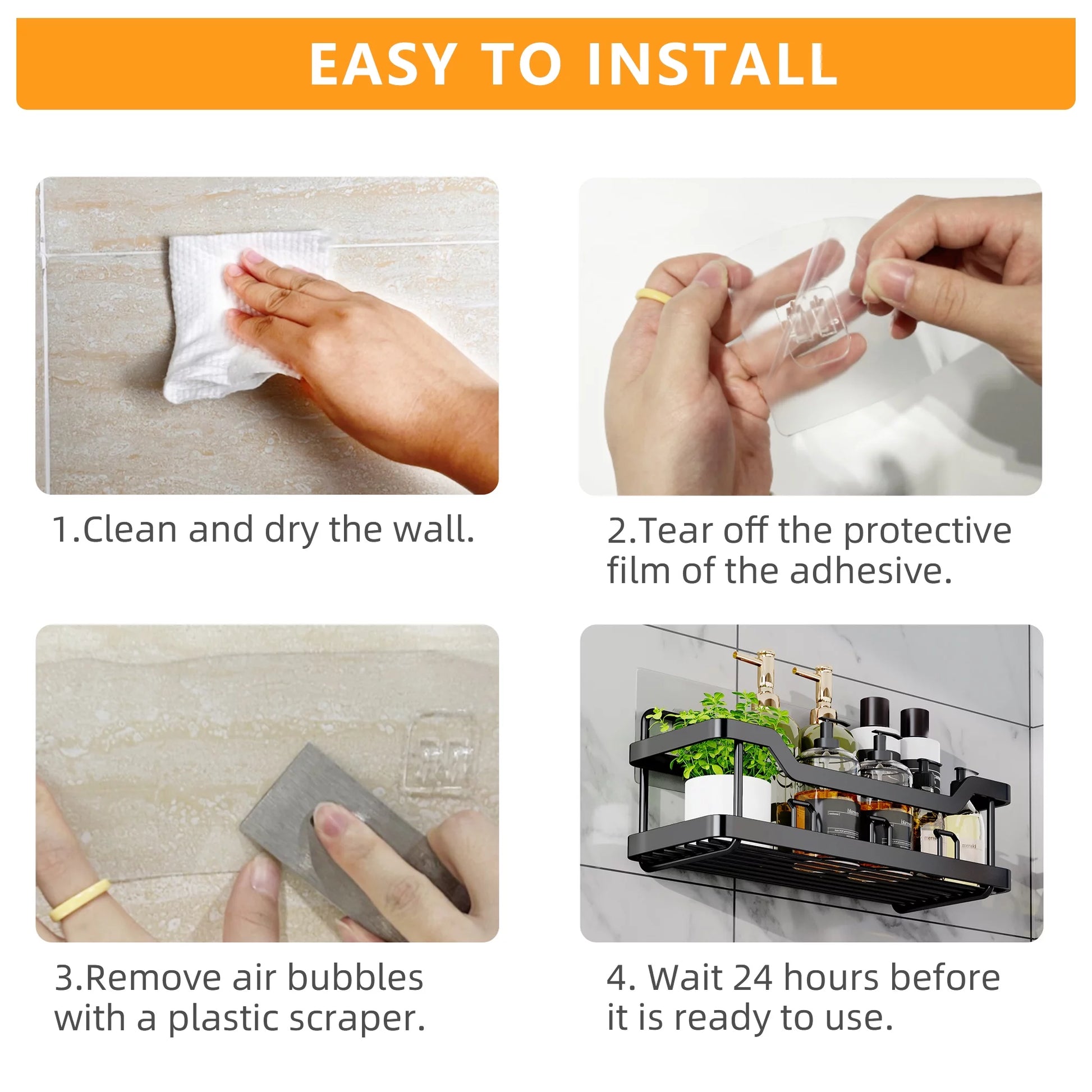 EASY TO INSTALL

1.Clean and dry the wall.

2.Tear off the protective film of the adhesive.

3.Remove air bubbles with a plastic scraper.

4. Wait 24 hours before it is ready to use.