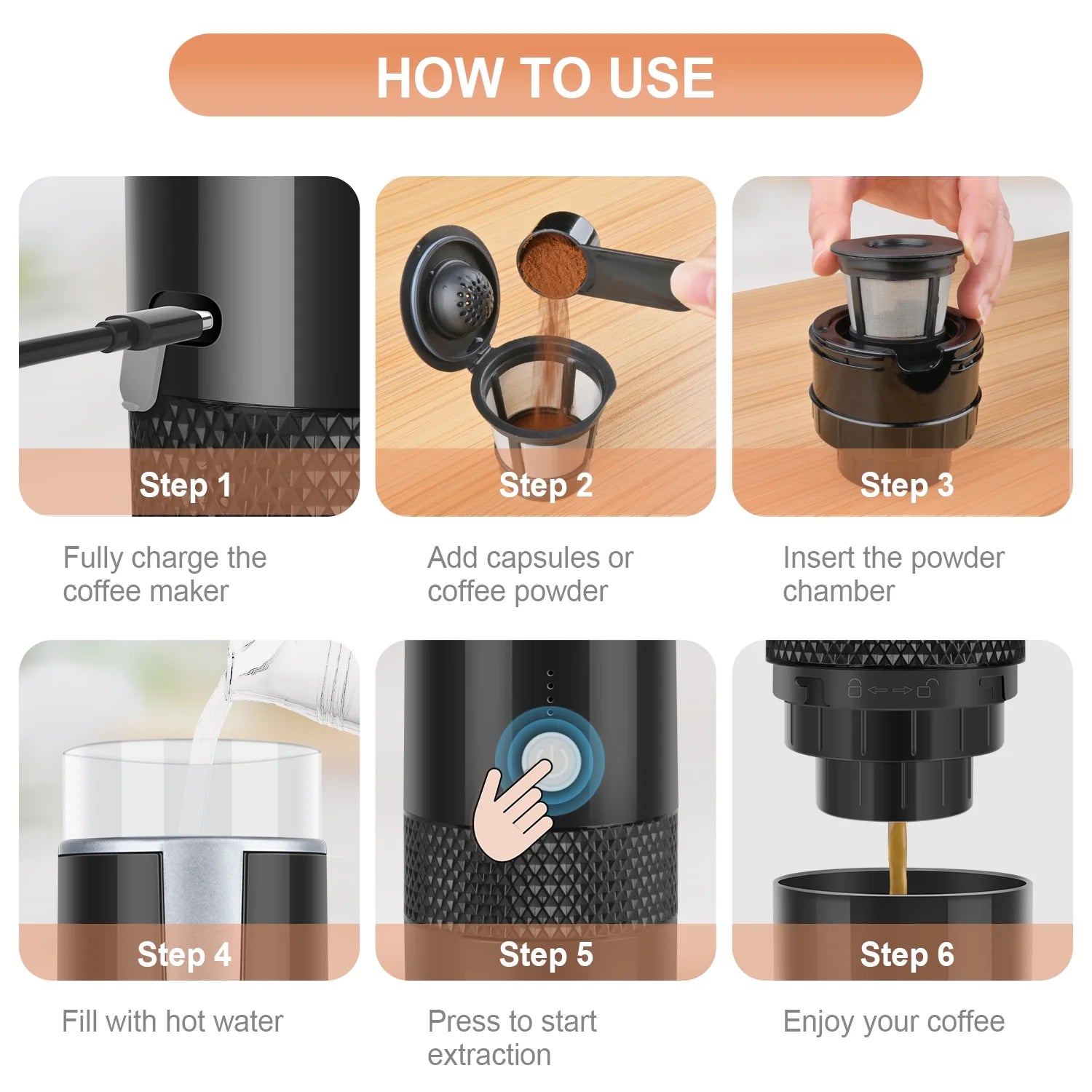 HOW TO USE

Step 1

Fully charge the coffee maker

Step 2

Add capsules or coffee powder

Step 3

Insert the powder chamber

Step 4

Fill with hot water

Step 5

Press to start extraction

Step 6

Enjoy your coffee