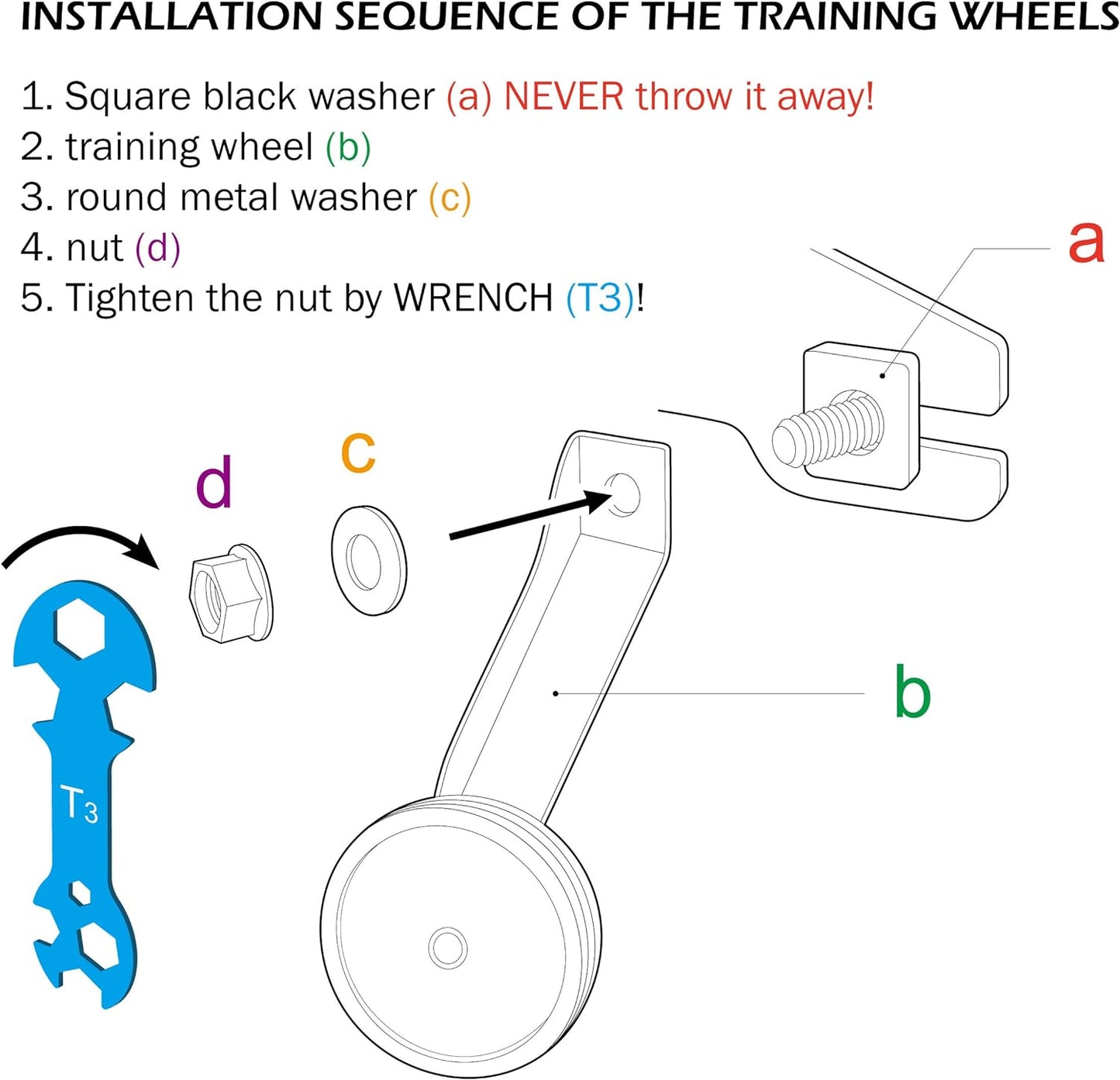 INSTALLATION SEQUENCE OF THE TRAINING WHEELS

1. Square black washer (a) NEVER throw it away!
2. training wheel (b)
3. round metal washer (c)
4. nut (d)
5. Tighten the nut by WRENCH (T3)!

a

d

c

b

$T_3$