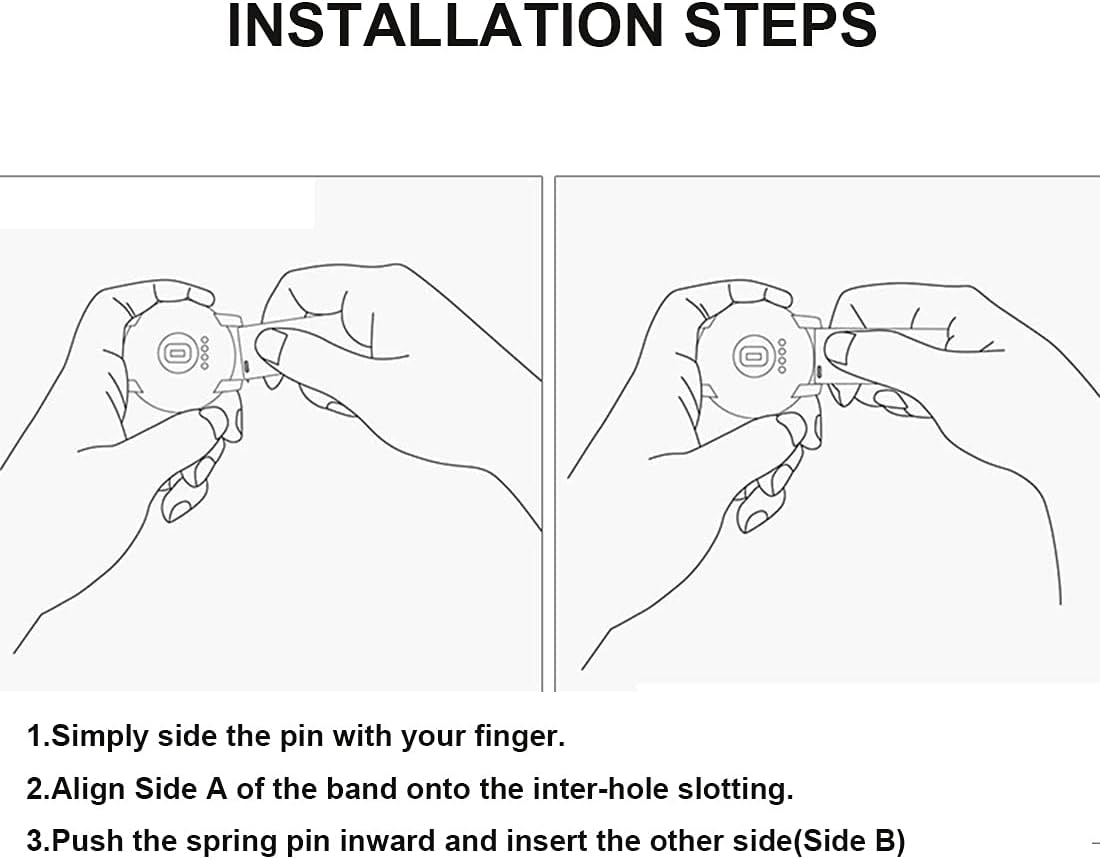 INSTALLATION STEPS

1.Simply side the pin with your finger.

2.Align Side A of the band onto the inter-hole slotting.

3.Push the spring pin inward and insert the other side(Side B)