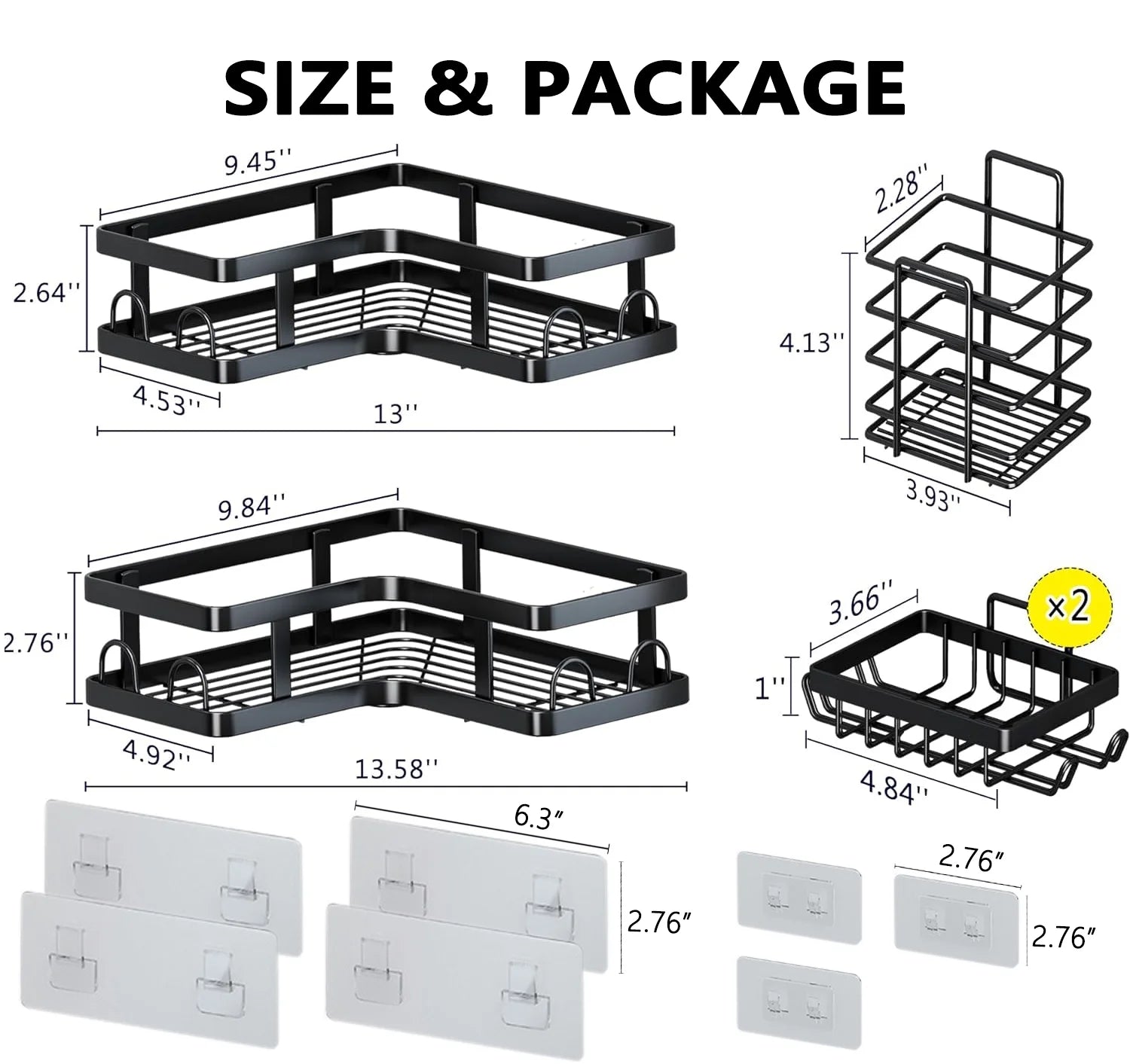 SIZE & PACKAGE

9.45''
2.64''
4.53''
13''

2.28''
4.13''
3.93''

9.84''
2.76''
4.92''
13.58''

3.66''
×2
1''
4.84''

6.3″
2.76″

2.76″
2.76″