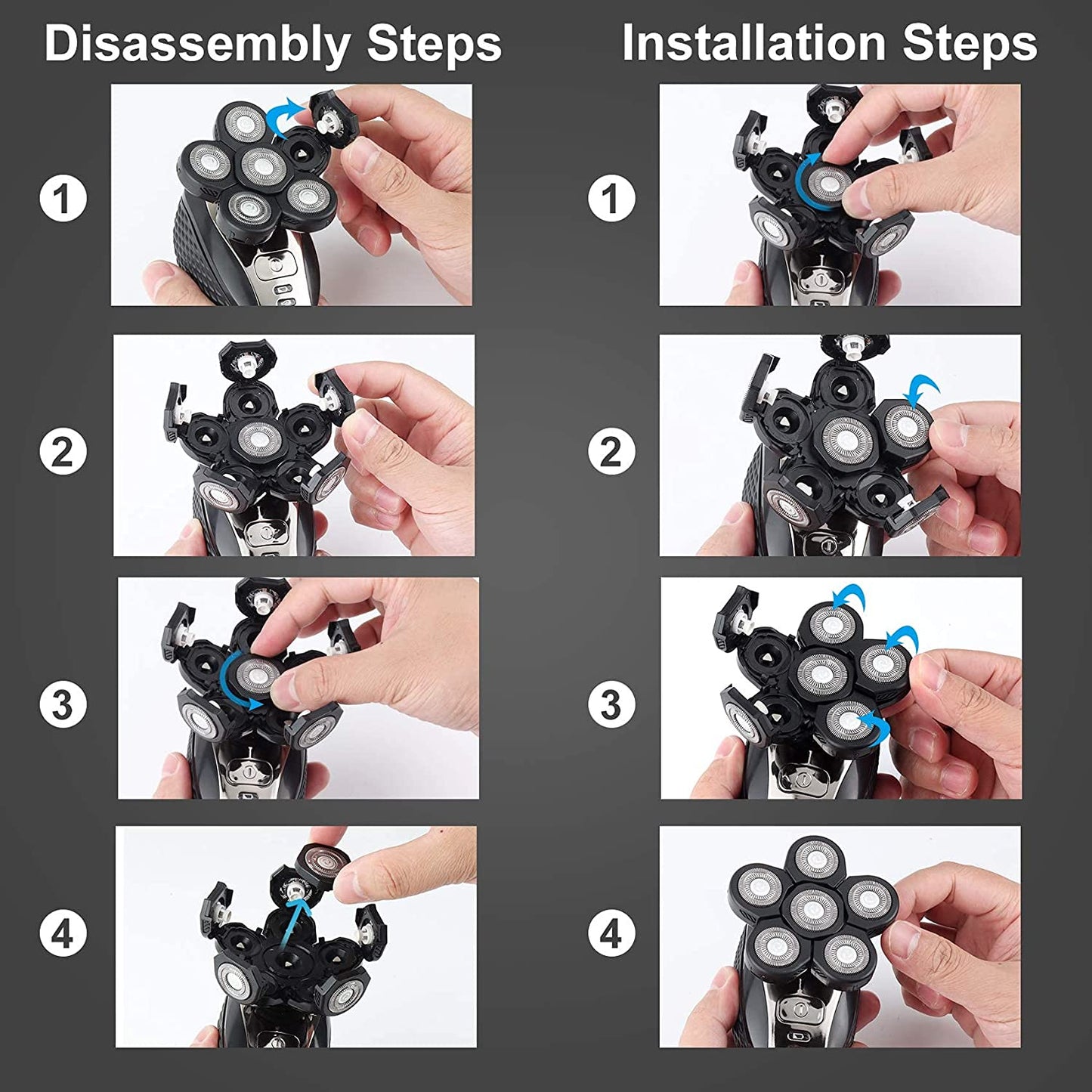 Disassembly Steps

1

2

3

4

Installation Steps

1

2

3

4