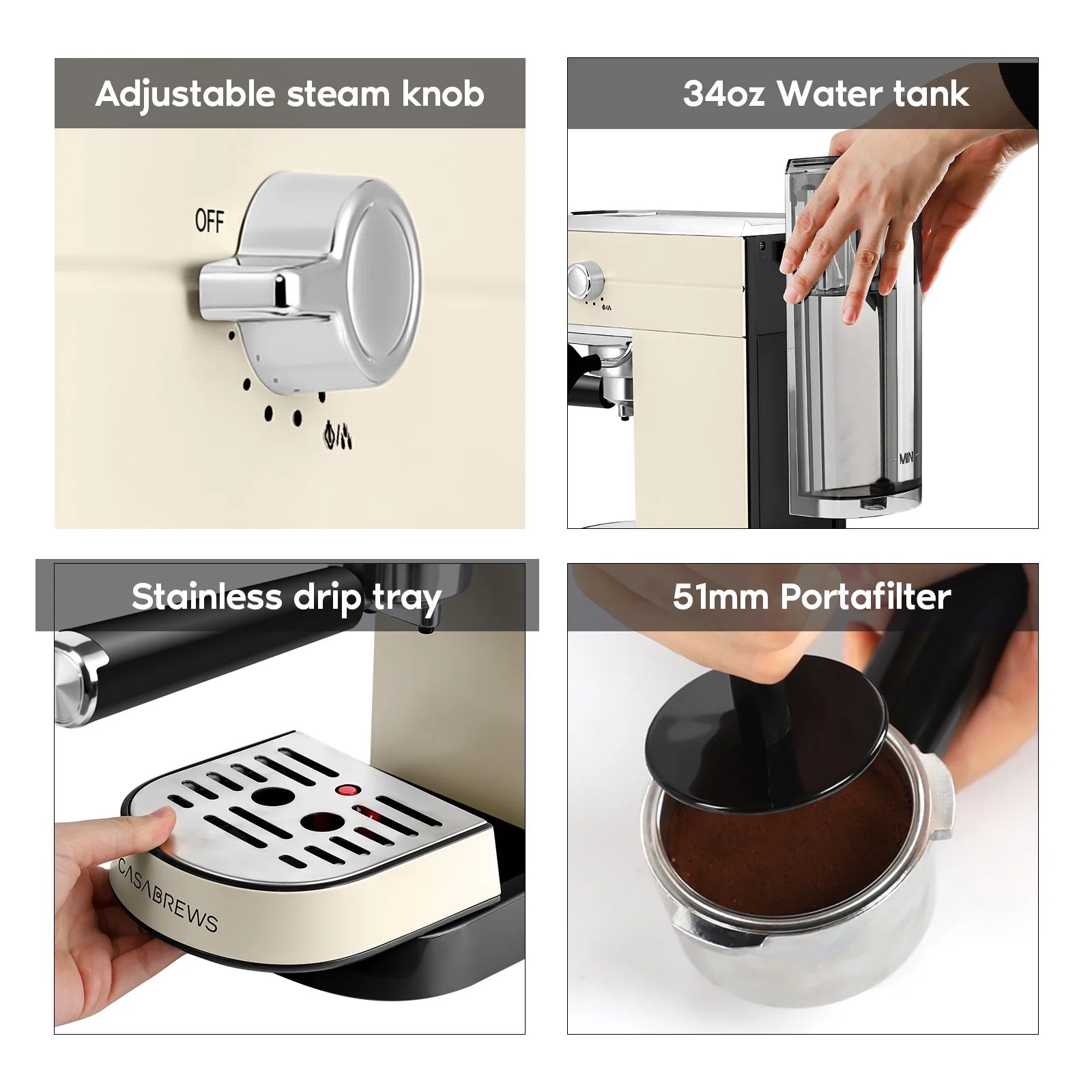 Adjustable steam knob

OFF

34oz Water tank

MIN

Stainless drip tray

CASABREWS

51mm Portafilter