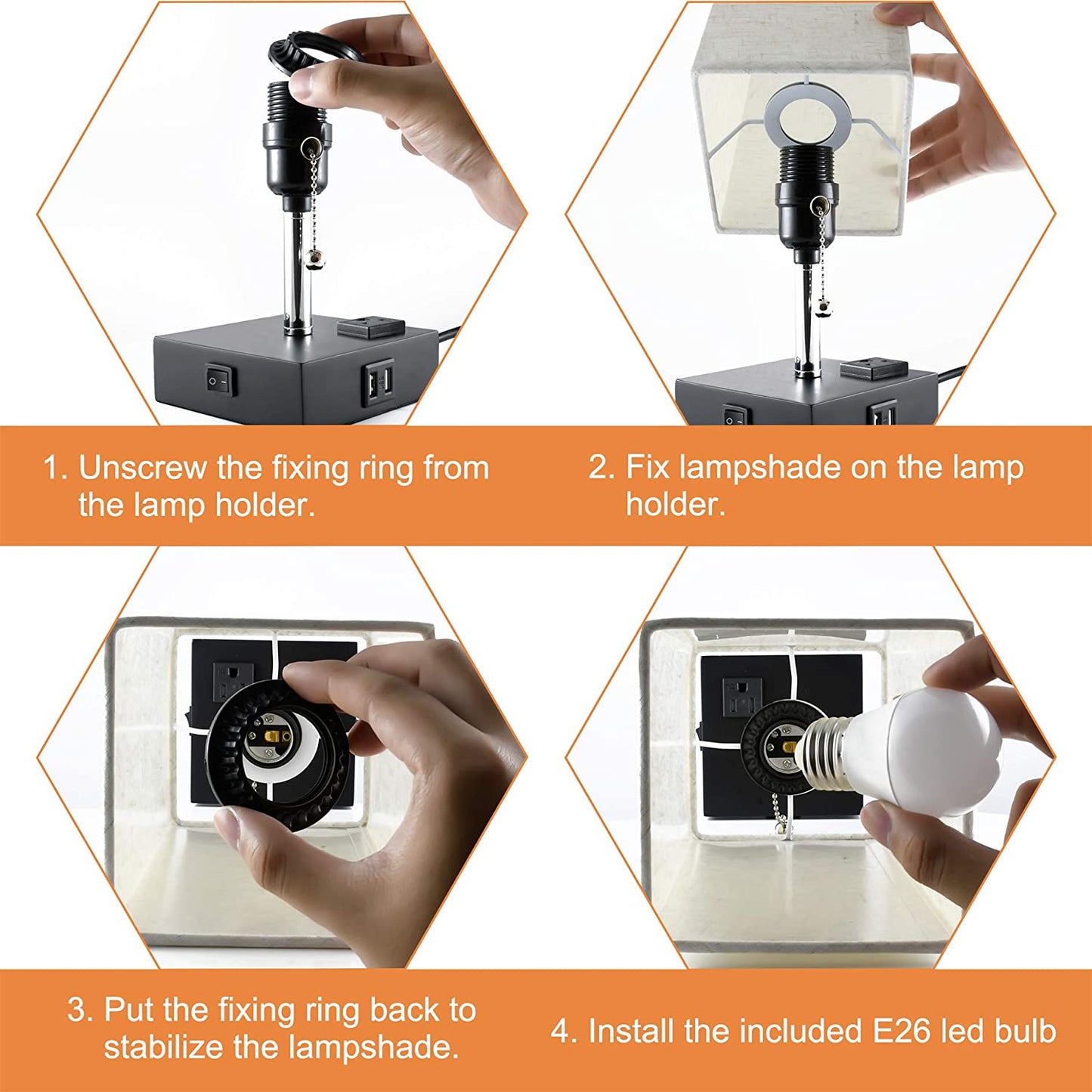 1. Unscrew the fixing ring from the lamp holder.

2. Fix lampshade on the lamp holder.

3. Put the fixing ring back to stabilize the lampshade.

4. Install the included E26 led bulb