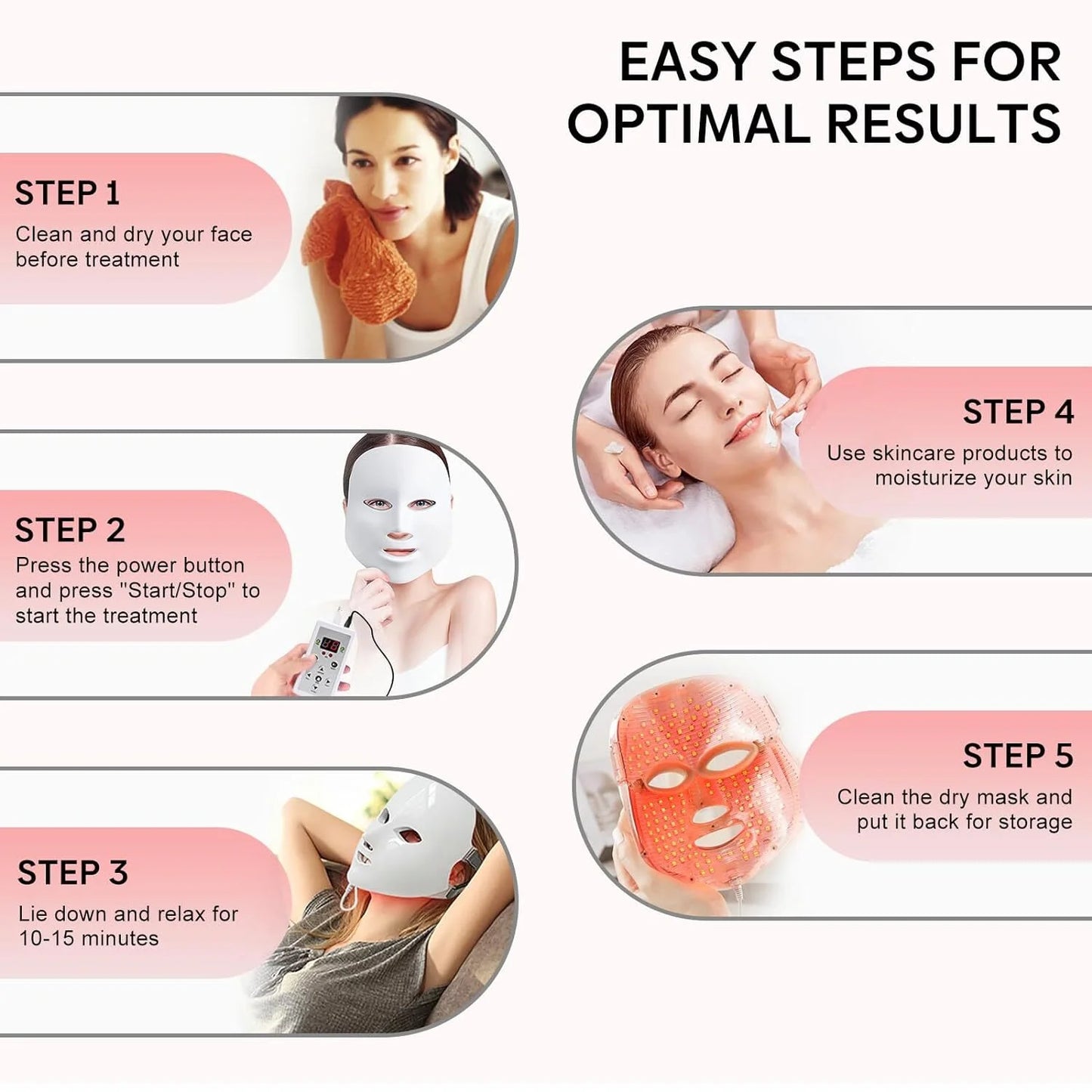 EASY STEPS FOR OPTIMAL RESULTS

STEP 1
Clean and dry your face before treatment

STEP 2
Press the power button and press "Start/Stop" to start the treatment

STEP 3
Lie down and relax for 10-15 minutes

STEP 4
Use skincare products to moisturize your skin

STEP 5
Clean the dry mask and put it back for storage