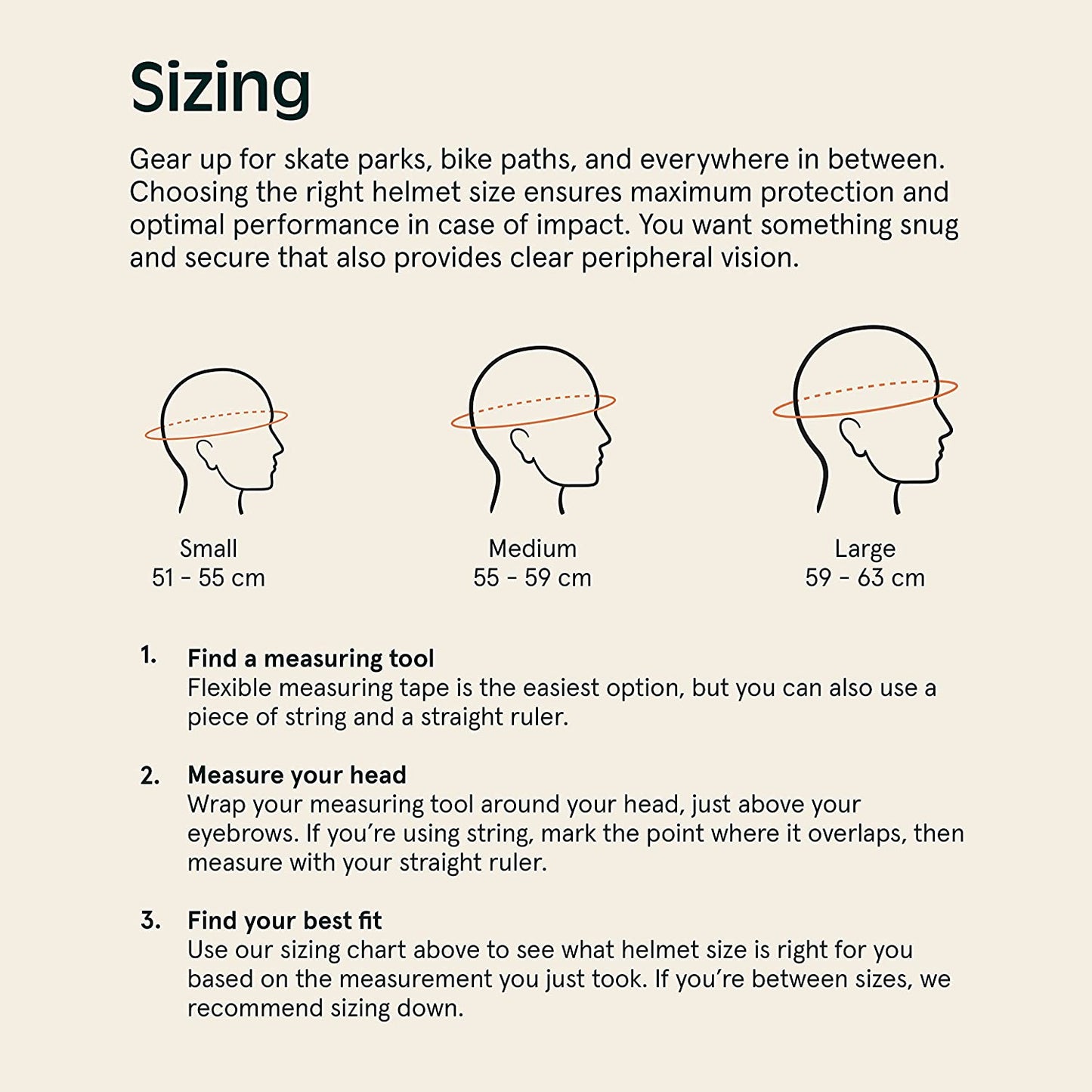 Sizing

Gear up for skate parks, bike paths, and everywhere in between. Choosing the right helmet size ensures maximum protection and optimal performance in case of impact. You want something snug and secure that also provides clear peripheral vision.

Small
51 - 55 cm

Medium
55 - 59 cm

Large
59 - 63 cm

1. Find a measuring tool
Flexible measuring tape is the easiest option, but you can also use a piece of string and a straight ruler.

2. Measure your head
Wrap your measuring tool around your head, just above your eyebrows. If you're using string, mark the point where it overlaps, then measure with your straight ruler.

3. Find your best fit
Use our sizing chart above to see what helmet size is right for you based on the measurement you just took. If you're between sizes, we recommend sizing down.